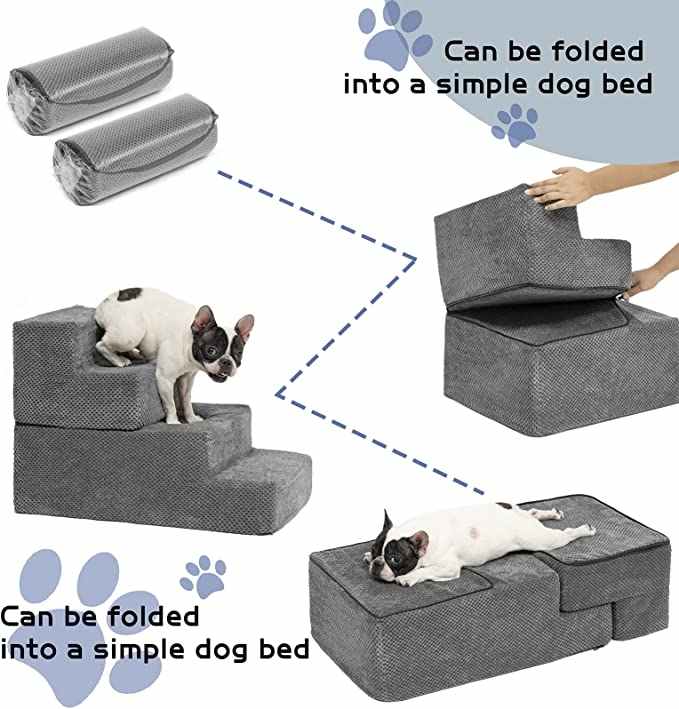 Can be folded into a simple dog bed

Can be folded into a simple dog bed