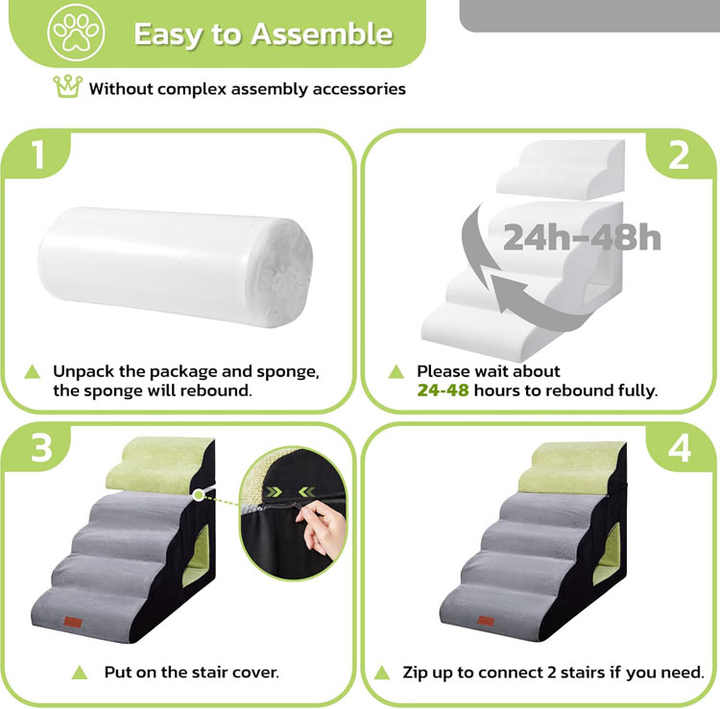 Easy to Assemble

Without complex assembly accessories

1

Unpack the package and sponge, the sponge will rebound.

2

24h-48h

Please wait about 24-48 hours to rebound fully.

3

Put on the stair cover.

4

Zip up to connect 2 stairs if you need.