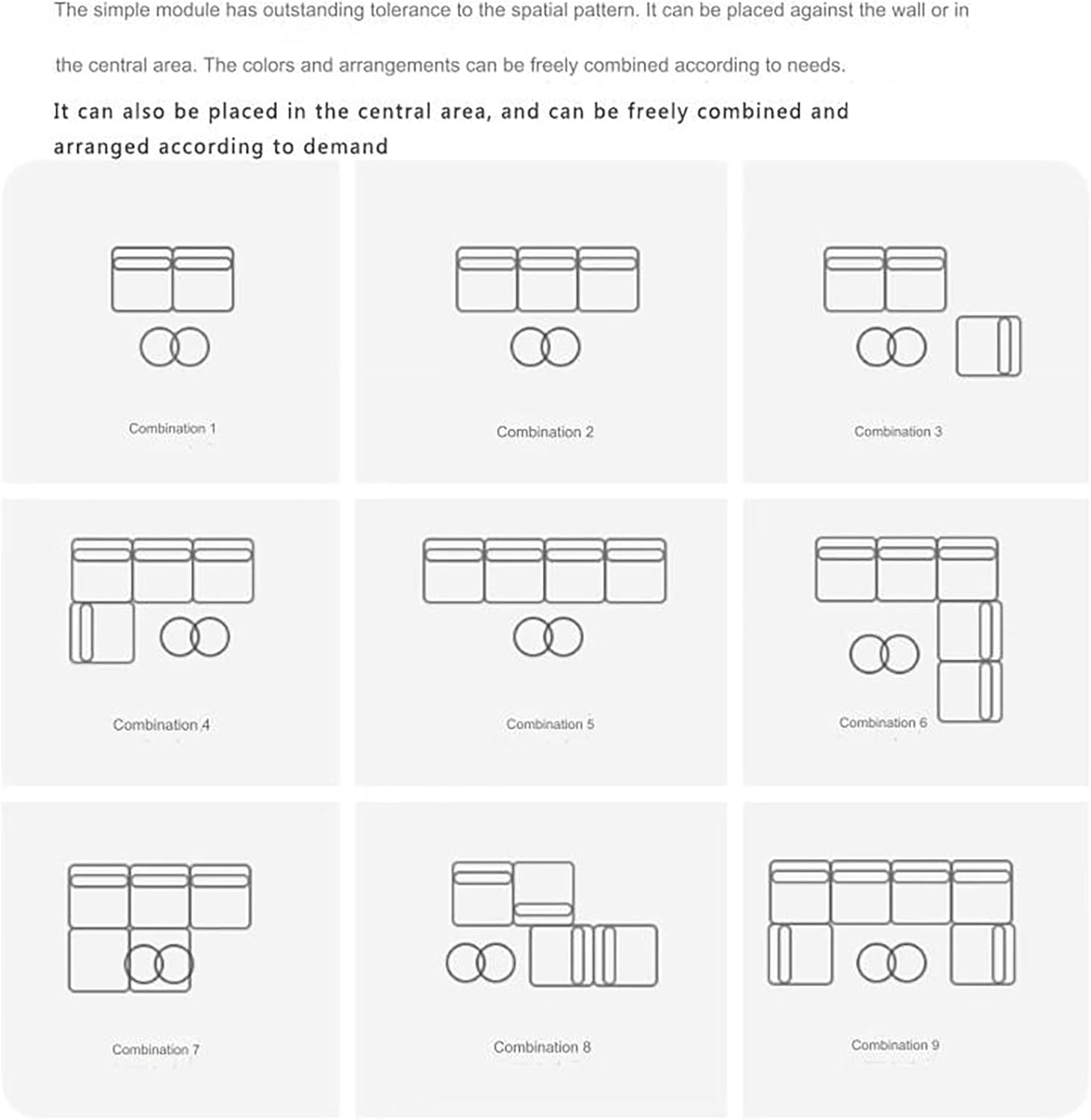 The simple module has outstanding tolerance to the spatial pattern. It can be placed against the wall or in the central area. The colors and arrangements can be freely combined according to needs.

It can also be placed in the central area, and can be freely combined and arranged according to demand

Combination 1

Combination 2

Combination 3

Combination 4

Combination 5

Combination 6

Combination 7

Combination 8

Combination 9