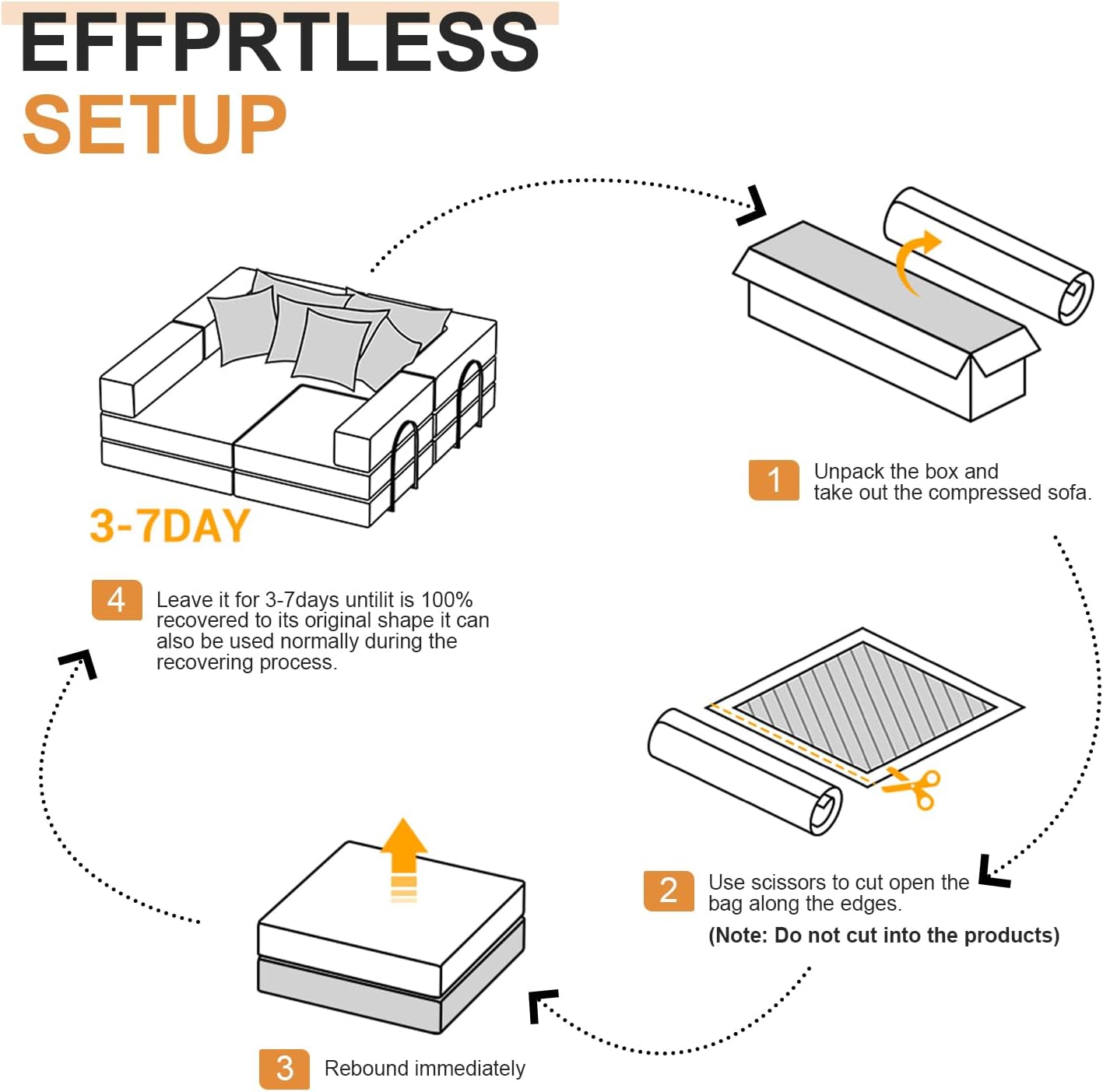 EFFPRTLESS
SETUP

1 Unpack the box and take out the compressed sofa.

2 Use scissors to cut open the bag along the edges.
(Note: Do not cut into the products)

3 Rebound immediately

3-7DAY

4 Leave it for 3-7days untilit is 100% recovered to its original shape it can also be used normally during the recovering process.